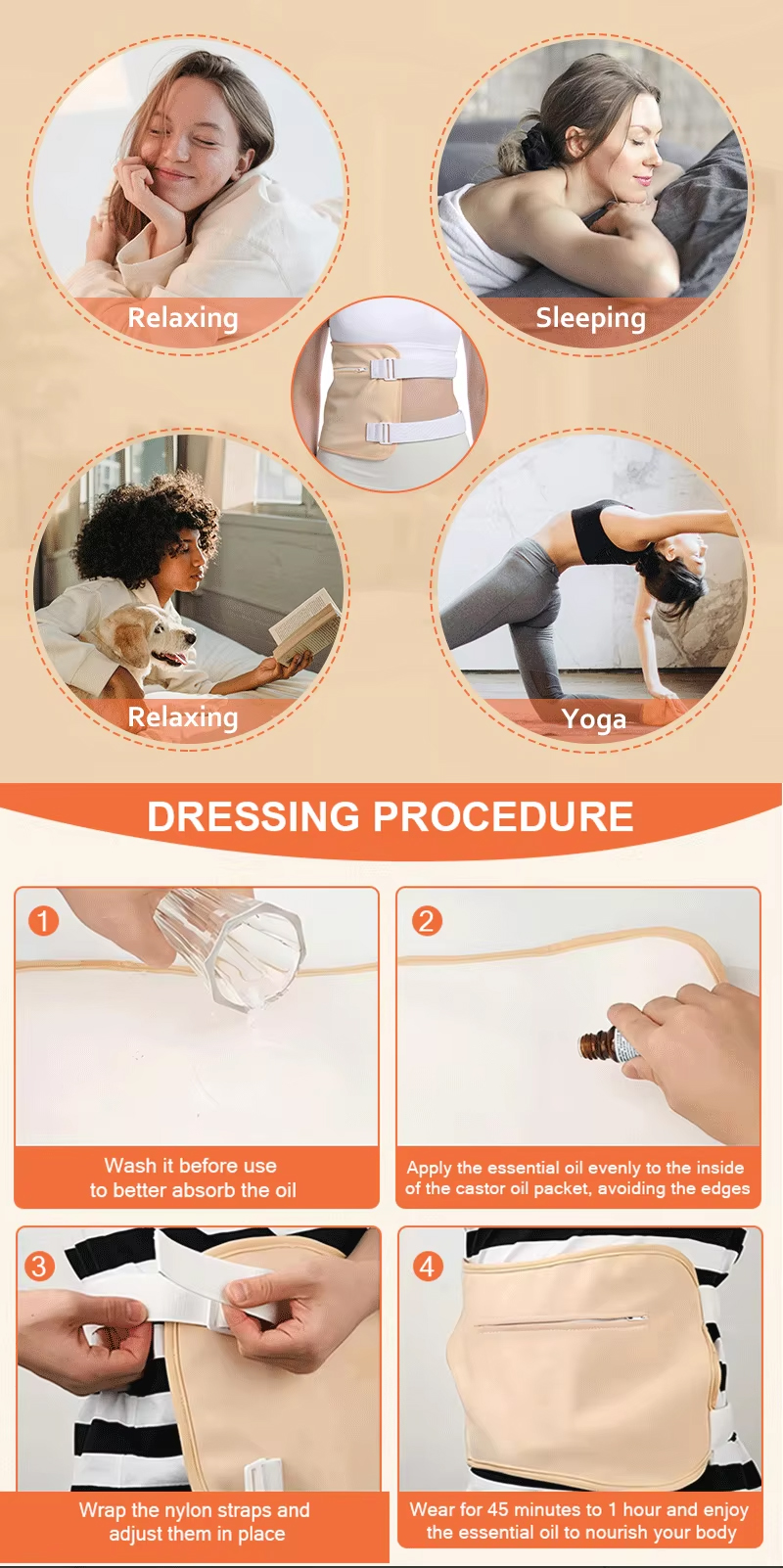 Relaxing

Sleeping

Relaxing

Yoga

DRESSING PROCEDURE

1
Wash it before use to better absorb the oil

2
Apply the essential oil evenly to the inside of the castor oil packet, avoiding the edges

3
Wrap the nylon straps and adjust them in place

4
Wear for 45 minutes to 1 hour and enjoy the essential oil to nourish your body