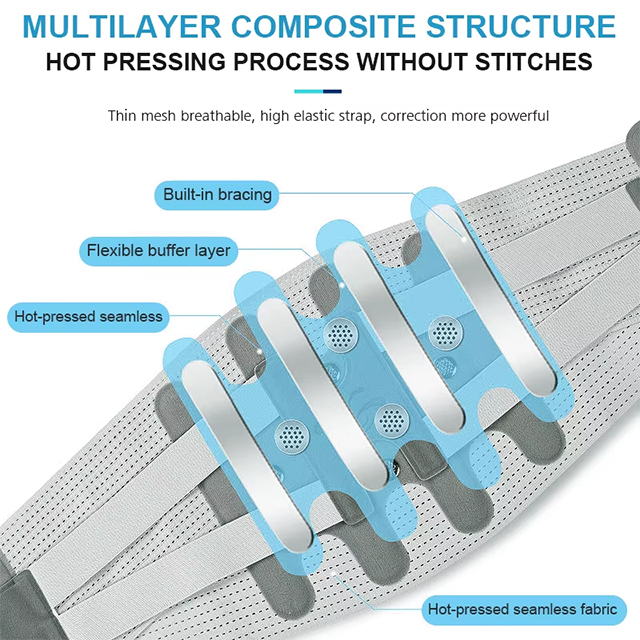 MULTILAYER COMPOSITE STRUCTURE
HOT PRESSING PROCESS WITHOUT STITCHES

Thin mesh breathable, high elastic strap, correction more powerful

Built-in bracing

Flexible buffer layer

Hot-pressed seamless

Hot-pressed seamless fabric