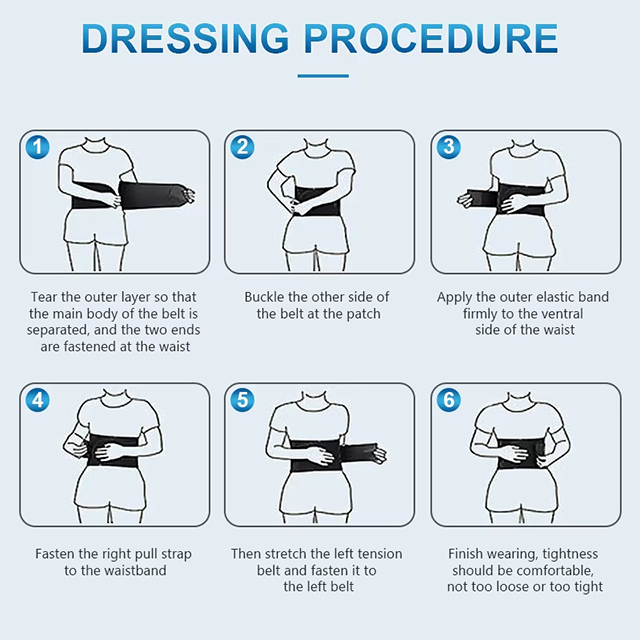 DRESSING PROCEDURE

1

Tear the outer layer so that the main body of the belt is separated, and the two ends are fastened at the waist

2

Buckle the other side of the belt at the patch

3

Apply the outer elastic band firmly to the ventral side of the waist

4

Fasten the right pull strap to the waistband

5

Then stretch the left tension belt and fasten it to the left belt

6

Finish wearing, tightness should be comfortable, not too loose or too tight