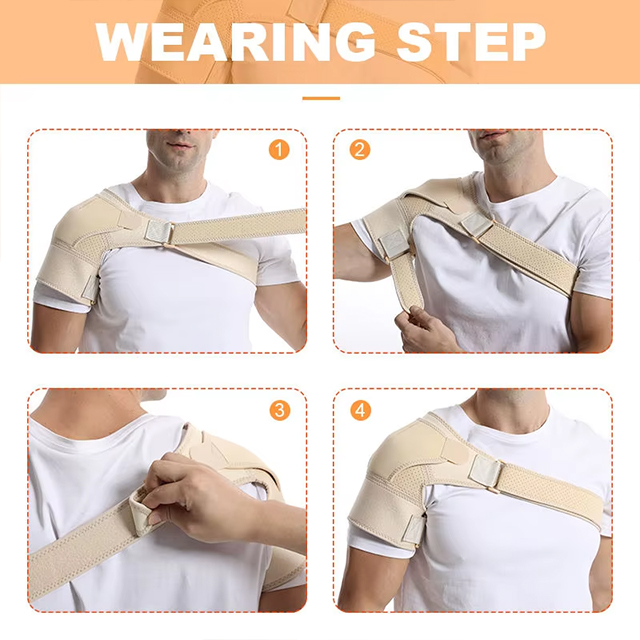 WEARING STEP

1

2

3

4