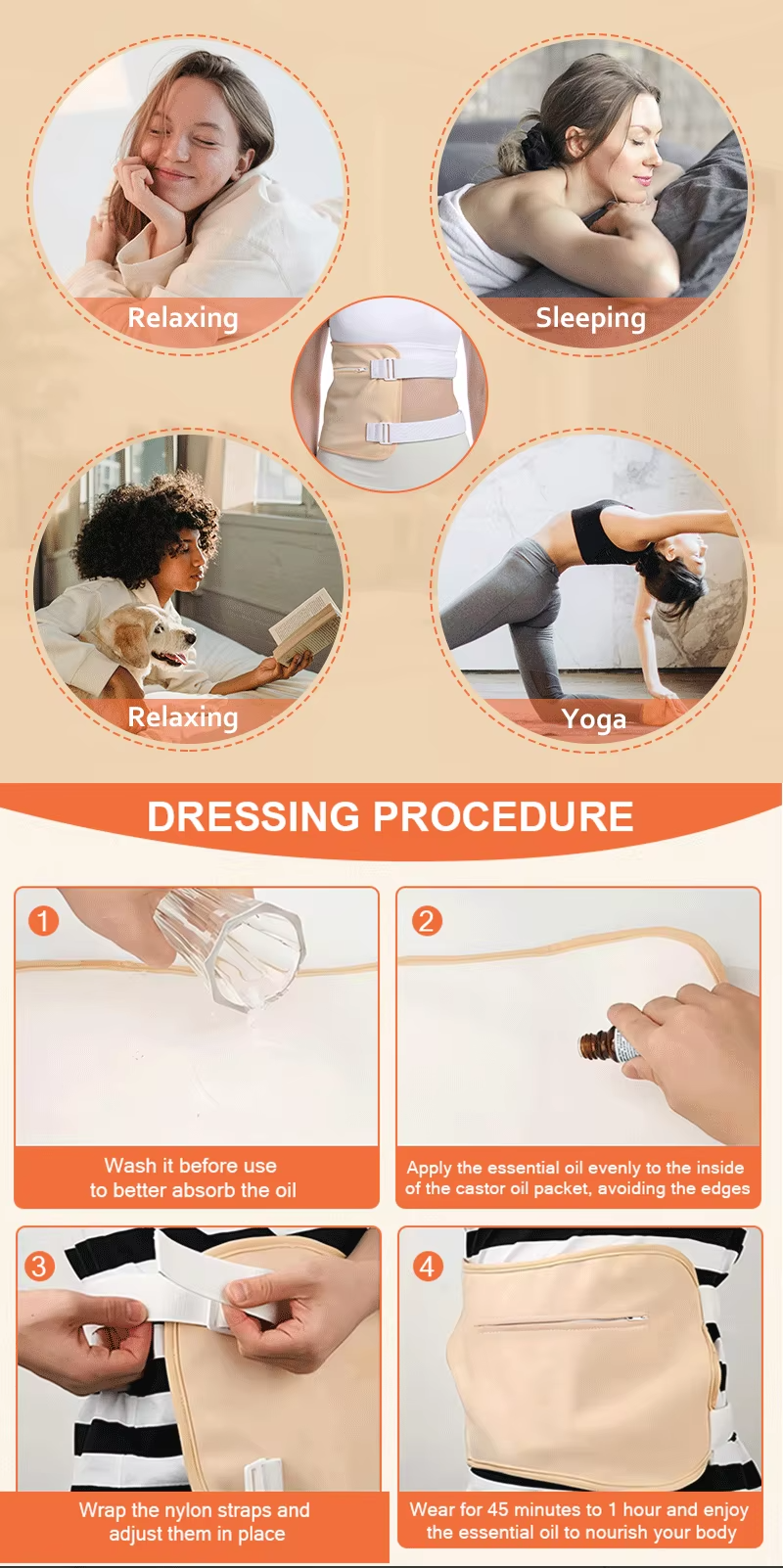 Relaxing

Sleeping

Relaxing

Yoga

DRESSING PROCEDURE

1
Wash it before use
to better absorb the oil

2
Apply the essential oil evenly to the inside of the castor oil packet, avoiding the edges

3
Wrap the nylon straps and adjust them in place

4
Wear for 45 minutes to 1 hour and enjoy the essential oil to nourish your body