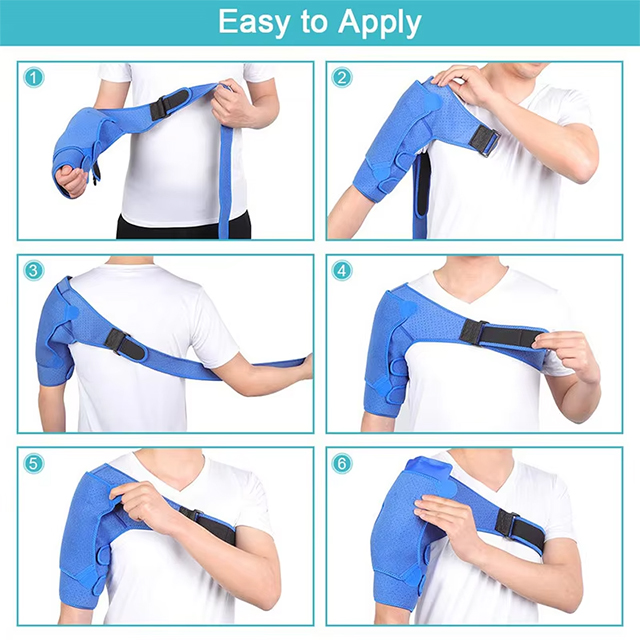 Easy to Apply

1

2

3

4

5

6