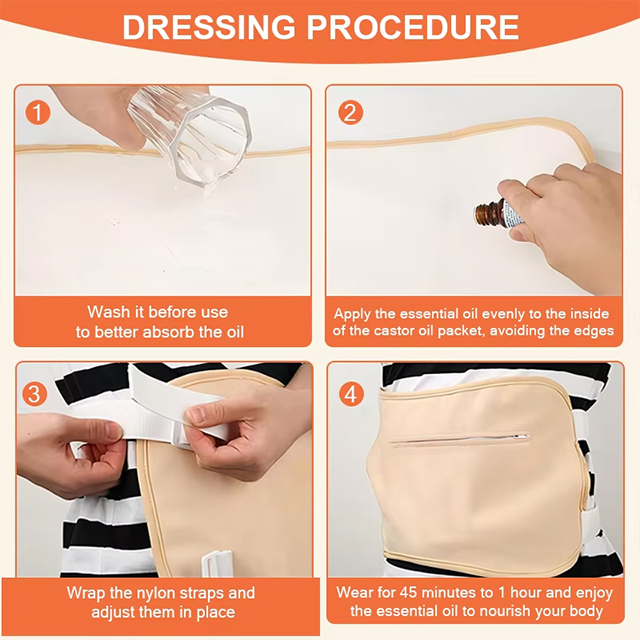 DRESSING PROCEDURE

1

Wash it before use to better absorb the oil

2

Apply the essential oil evenly to the inside of the castor oil packet, avoiding the edges

3

Wrap the nylon straps and adjust them in place

4

Wear for 45 minutes to 1 hour and enjoy the essential oil to nourish your body