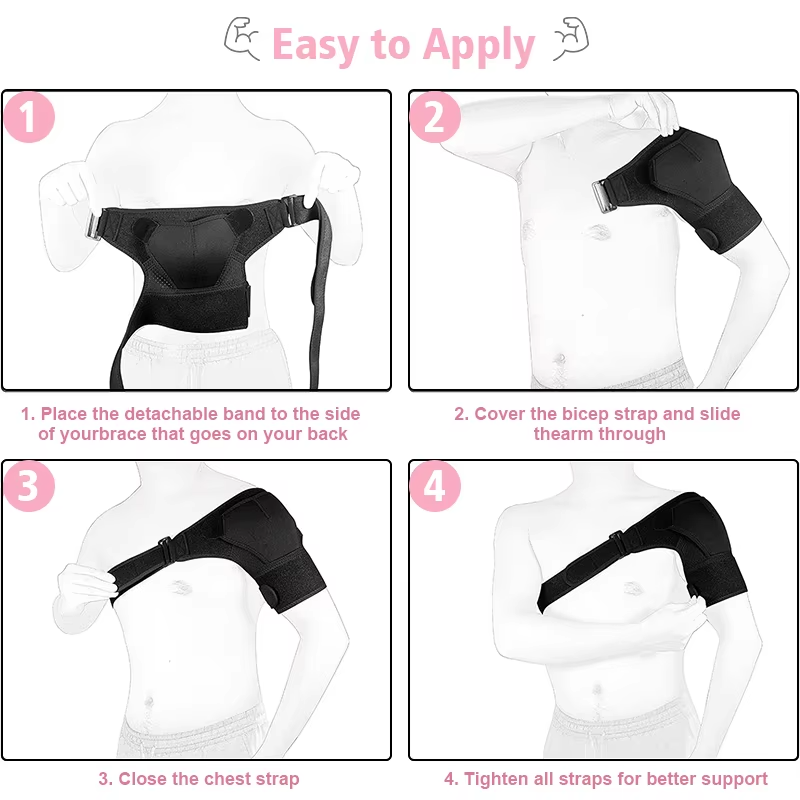 Easy to Apply

1

2

1. Place the detachable band to the side of yourbrace that goes on your back

2. Cover the bicep strap and slide thearm through

3

4

3. Close the chest strap

4. Tighten all straps for better support