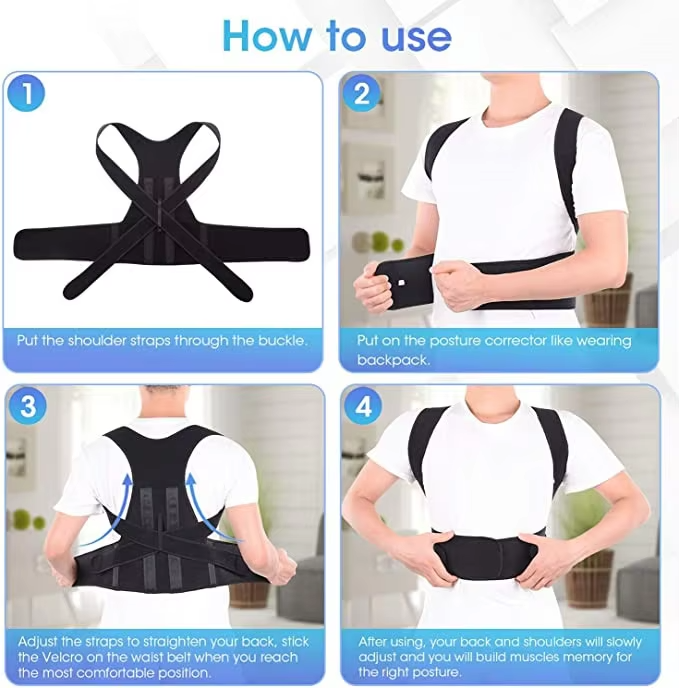 How to use

1

Put the shoulder straps through the buckle.

2

Put on the posture corrector like wearing backpack.

3

Adjust the straps to straighten your back, stick the Velcro on the waist belt when you reach the most comfortable position.

4

After using, your back and shoulders will slowly adjust and you will build muscles memory for the right posture.