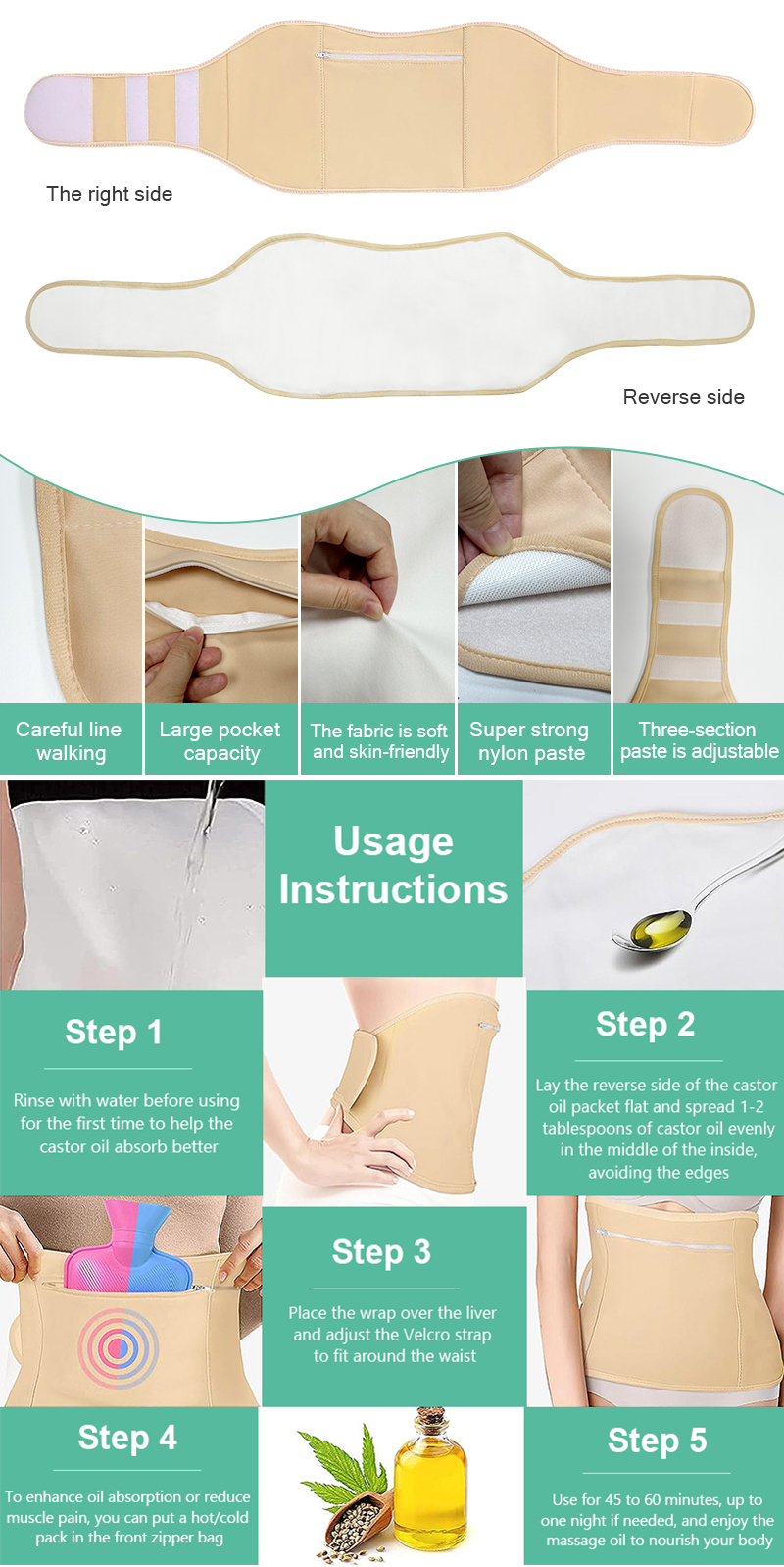 The right side

Reverse side

Careful line walking

Large pocket capacity

The fabric is soft and skin-friendly

Super strong nylon paste

Three-section paste is adjustable

Usage Instructions

Step 1

Rinse with water before using for the first time to help the castor oil absorb better

Step 2

Lay the reverse side of the castor oil packet flat and spread 1-2 tablespoons of castor oil evenly in the middle of the inside, avoiding the edges

Step 3

Place the wrap over the liver and adjust the Velcro strap to fit around the waist

Step 4

To enhance oil absorption or reduce muscle pain, you can put a hot/cold pack in the front zipper bag

Step 5

Use for 45 to 60 minutes, up to one night if needed, and enjoy the massage oil to nourish your body