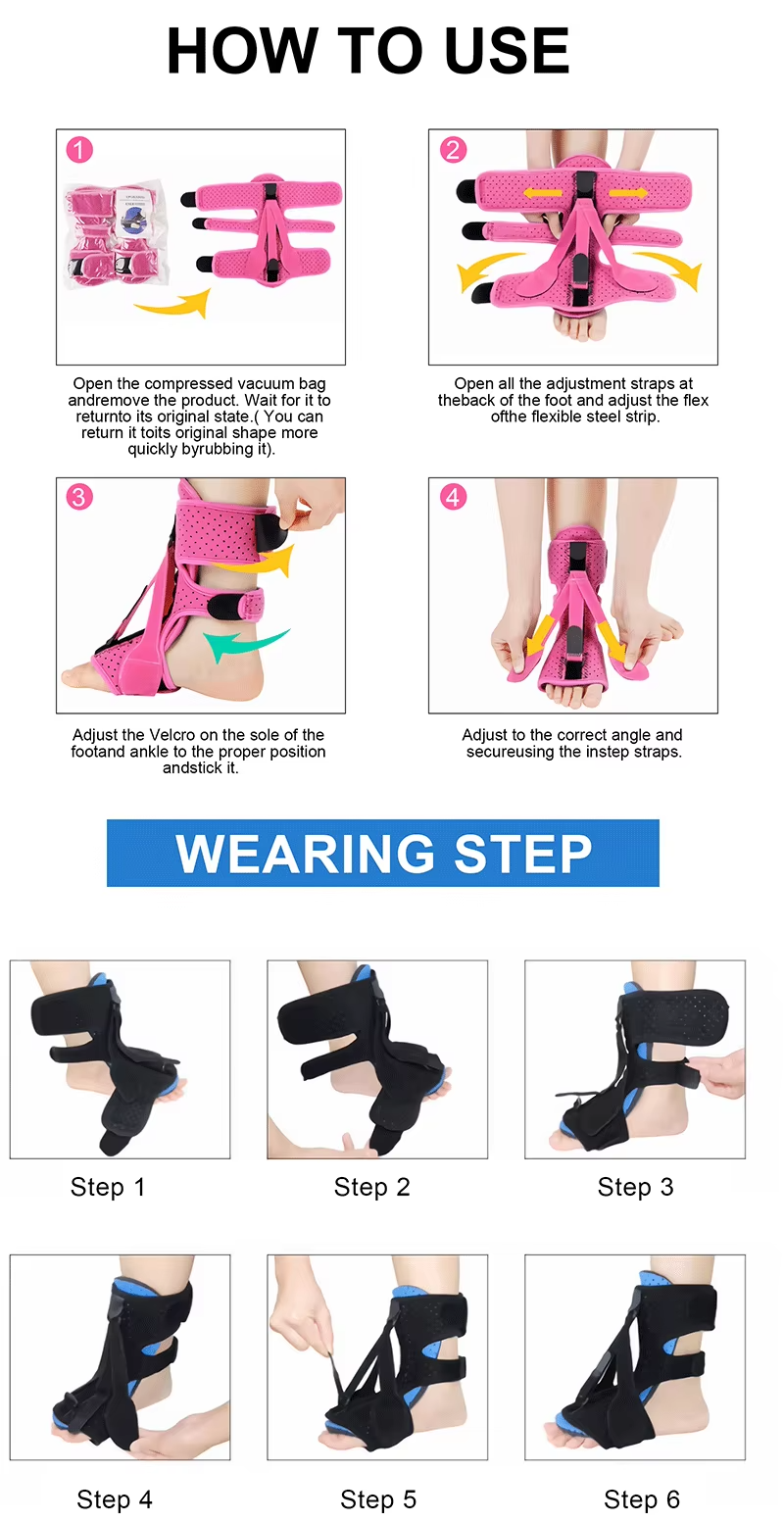 HOW TO USE

1

Open the compressed vacuum bag andremove the product. Wait for it to returnto its original state.( You can return it toits original shape more quickly byrubbing it).

2

Open all the adjustment straps at theback of the foot and adjust the flex ofthe flexible steel strip.

3

Adjust the Velcro on the sole of the footand ankle to the proper position andstick it.

4

Adjust to the correct angle and secureusing the instep straps.

WEARING STEP

Step 1

Step 2

Step 3

Step 4

Step 5

Step 6