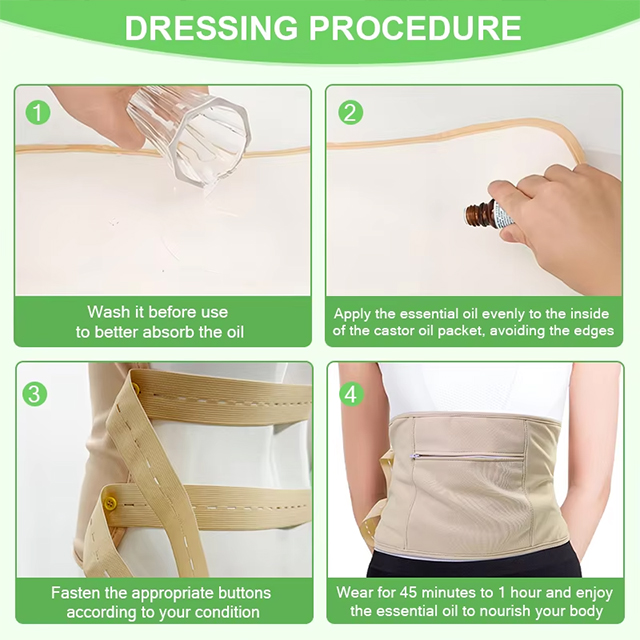 DRESSING PROCEDURE

1

Wash it before use to better absorb the oil

2

Apply the essential oil evenly to the inside of the castor oil packet, avoiding the edges

3

Fasten the appropriate buttons according to your condition

4

Wear for 45 minutes to 1 hour and enjoy the essential oil to nourish your body