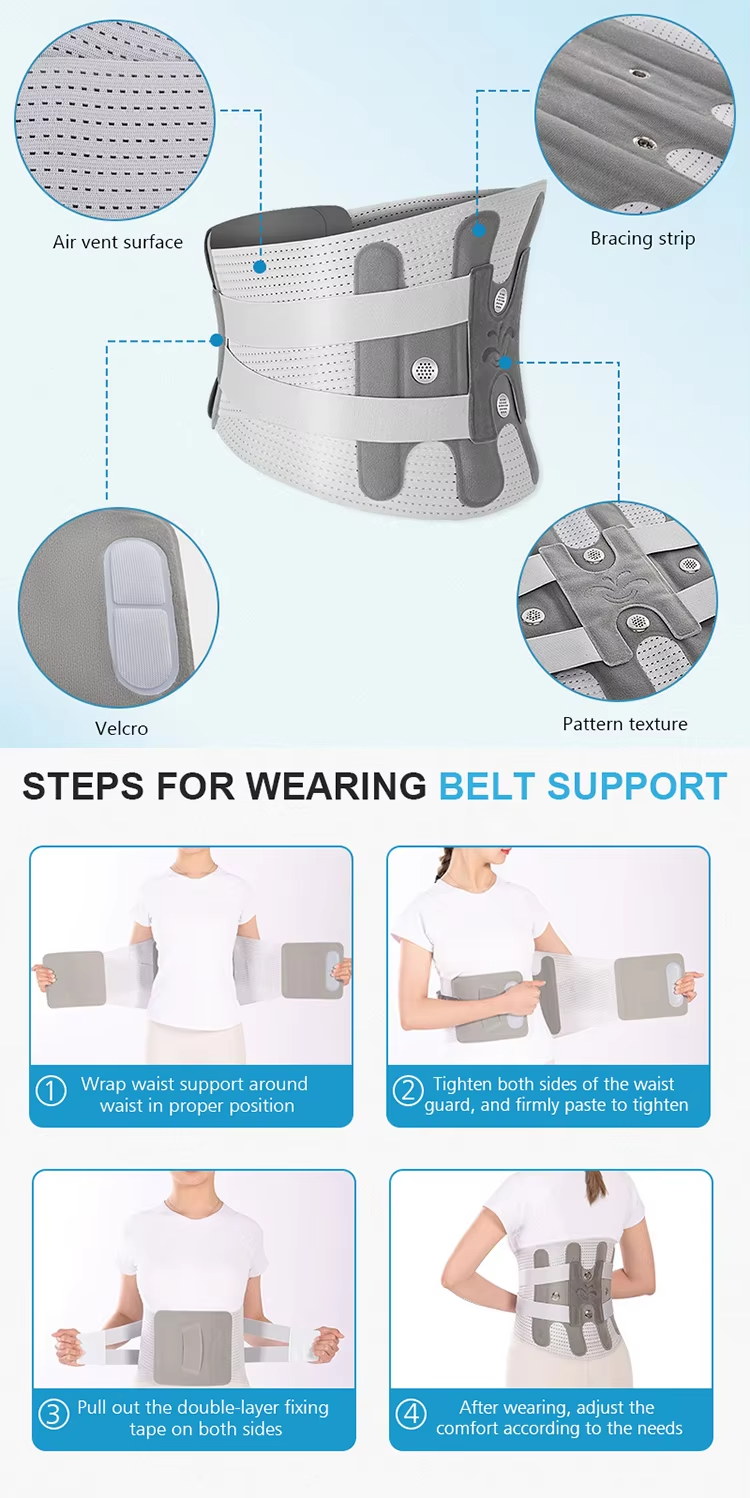 Air vent surface

Bracing strip

Velcro

Pattern texture

STEPS FOR WEARING BELT SUPPORT

① Wrap waist support around waist in proper position

② Tighten both sides of the waist guard, and firmly paste to tighten

③ Pull out the double-layer fixing tape on both sides

④ After wearing, adjust the comfort according to the needs