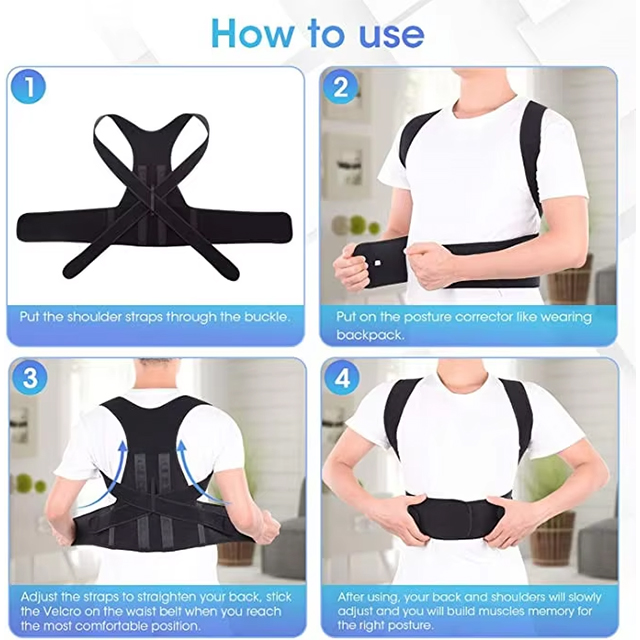 How to use

1

Put the shoulder straps through the buckle.

2

Put on the posture corrector like wearing backpack.

3

Adjust the straps to straighten your back, stick the Velcro on the waist belt when you reach the most comfortable position.

4

After using, your back and shoulders will slowly adjust and you will build muscles memory for the right posture.