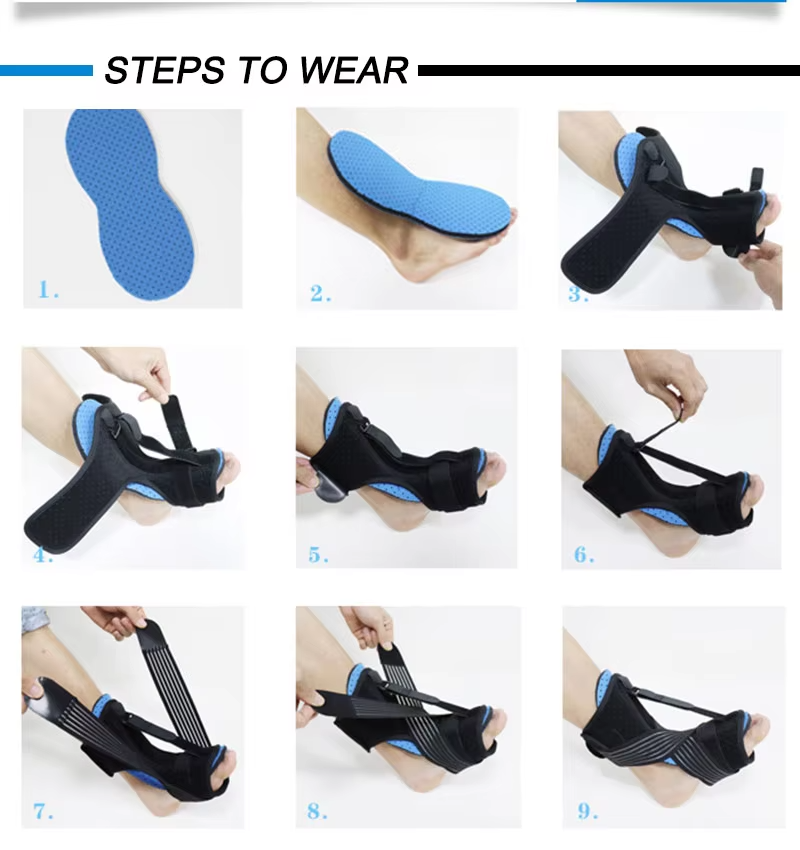 STEPS TO WEAR

1.

2.

3.

4.

5.

6.

7.

8.

9.