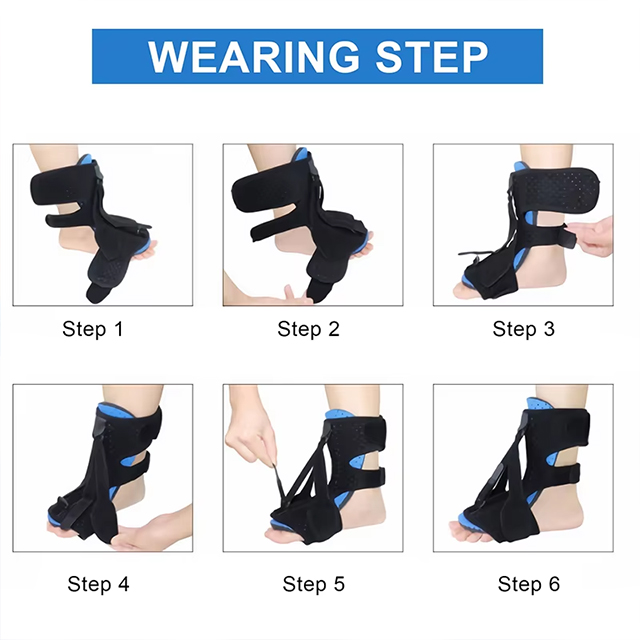 WEARING STEP

Step 1

Step 2

Step 3

Step 4

Step 5

Step 6