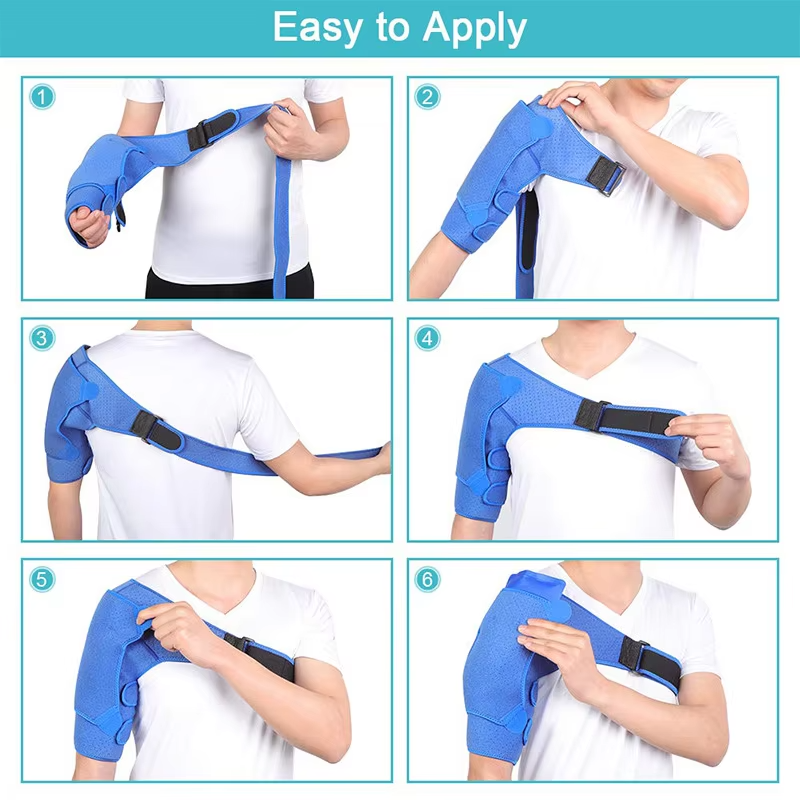 Easy to Apply

1

2

3

4

5

6