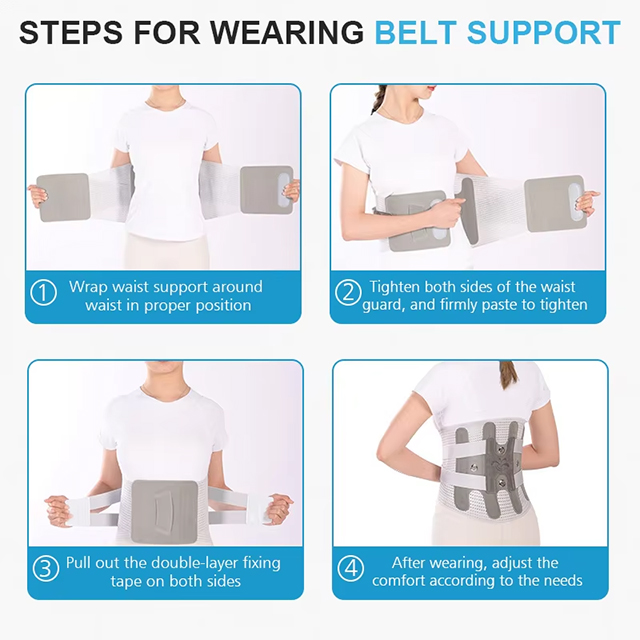 STEPS FOR WEARING BELT SUPPORT

① Wrap waist support around waist in proper position

② Tighten both sides of the waist guard, and firmly paste to tighten

③ Pull out the double-layer fixing tape on both sides

④ After wearing, adjust the comfort according to the needs