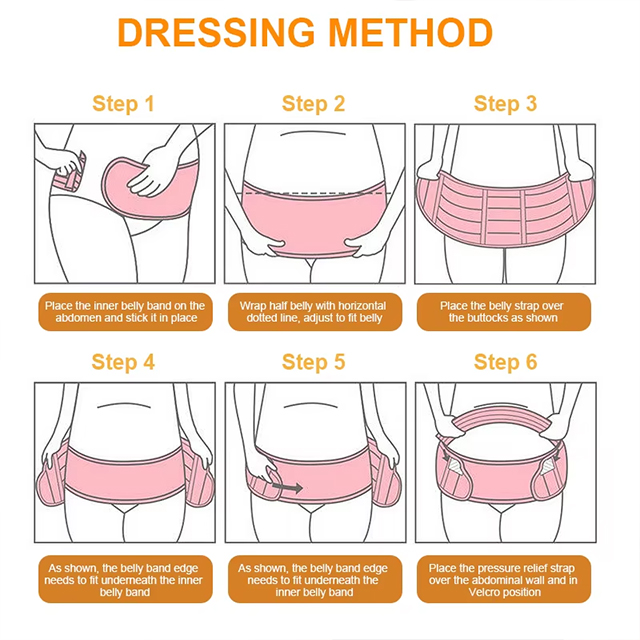 DRESSING METHOD

Step 1

Place the inner belly band on the abdomen and stick it in place

Step 2

Wrap half belly with horizontal dotted line, adjust to fit belly

Step 3

Place the belly strap over the buttocks as shown

Step 4

As shown, the belly band edge needs to fit underneath the inner belly band

Step 5

As shown, the belly band edge needs to fit underneath the inner belly band

Step 6

Place the pressure relief strap over the abdominal wall and in Velcro position